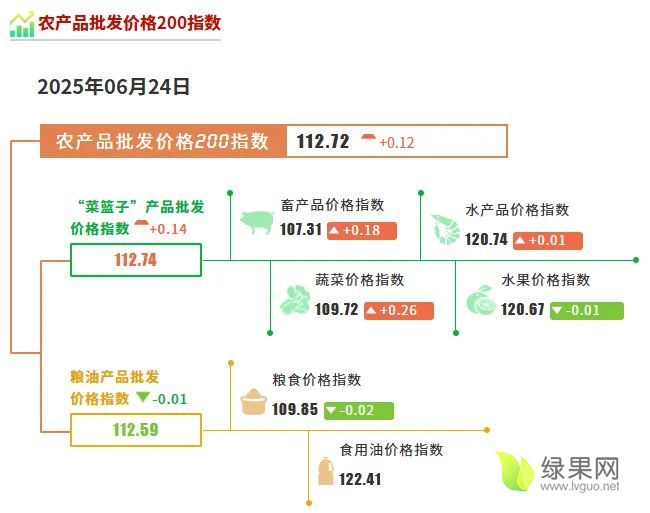 农产品批发价格200指数

2025年06月24日

农产品批发价格200指数 112.72 +0.12

“菜篮子”产品批发价格指数 +0.14
112.74

畜产品价格指数
107.31 +0.18

水产品价格指数
120.74 +0.01

蔬菜价格指数
109.72 +0.26

水果价格指数
120.67 -0.01

粮油产品批发价格指数 -0.01
112.59

粮食价格指数
109.85 -0.02

食用油价格指数
122.41

绿果网
www.lvguo.net